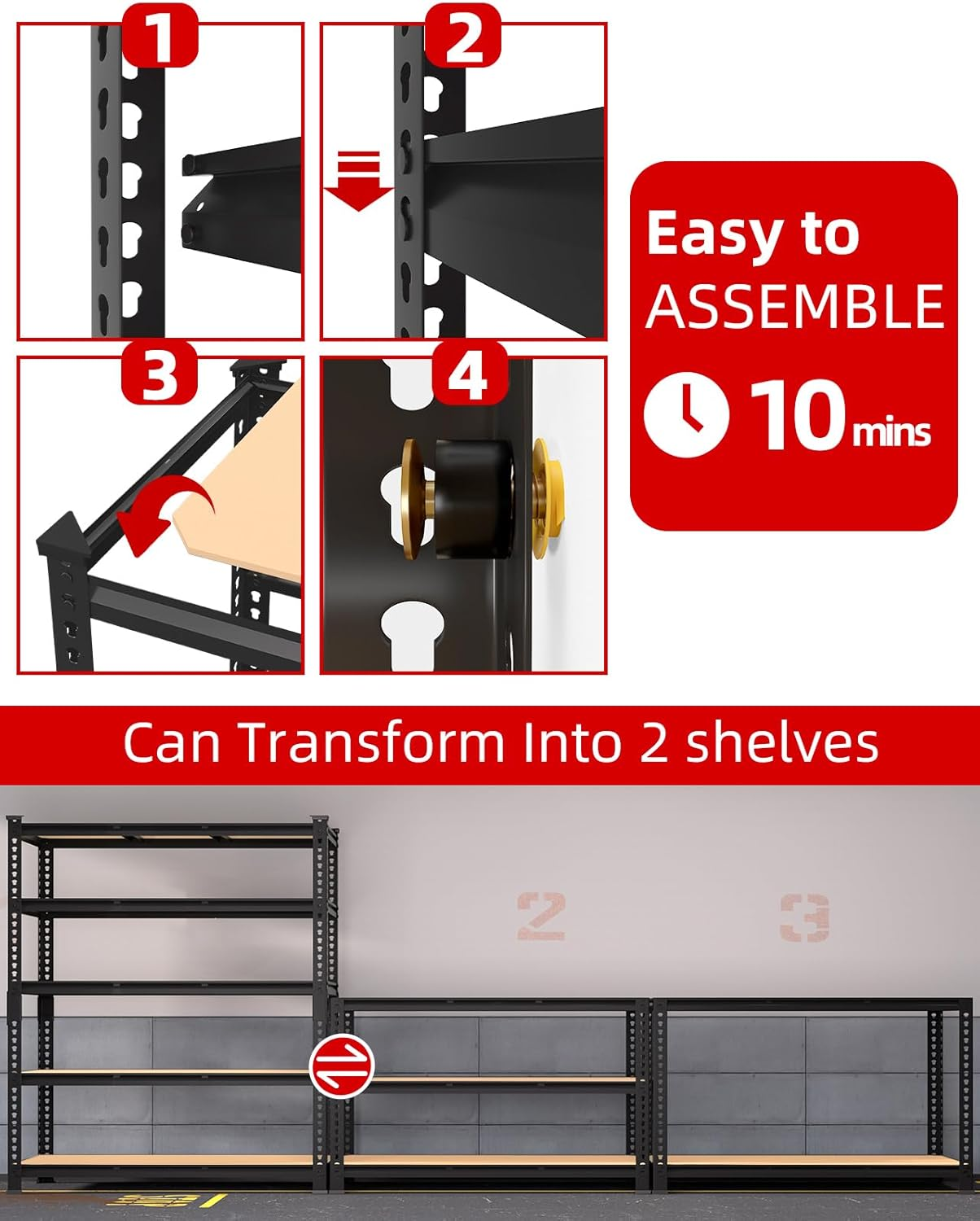 1

2

3

4

Easy to ASSEMBLE

10 mins

Can Transform Into 2 shelves

2

3